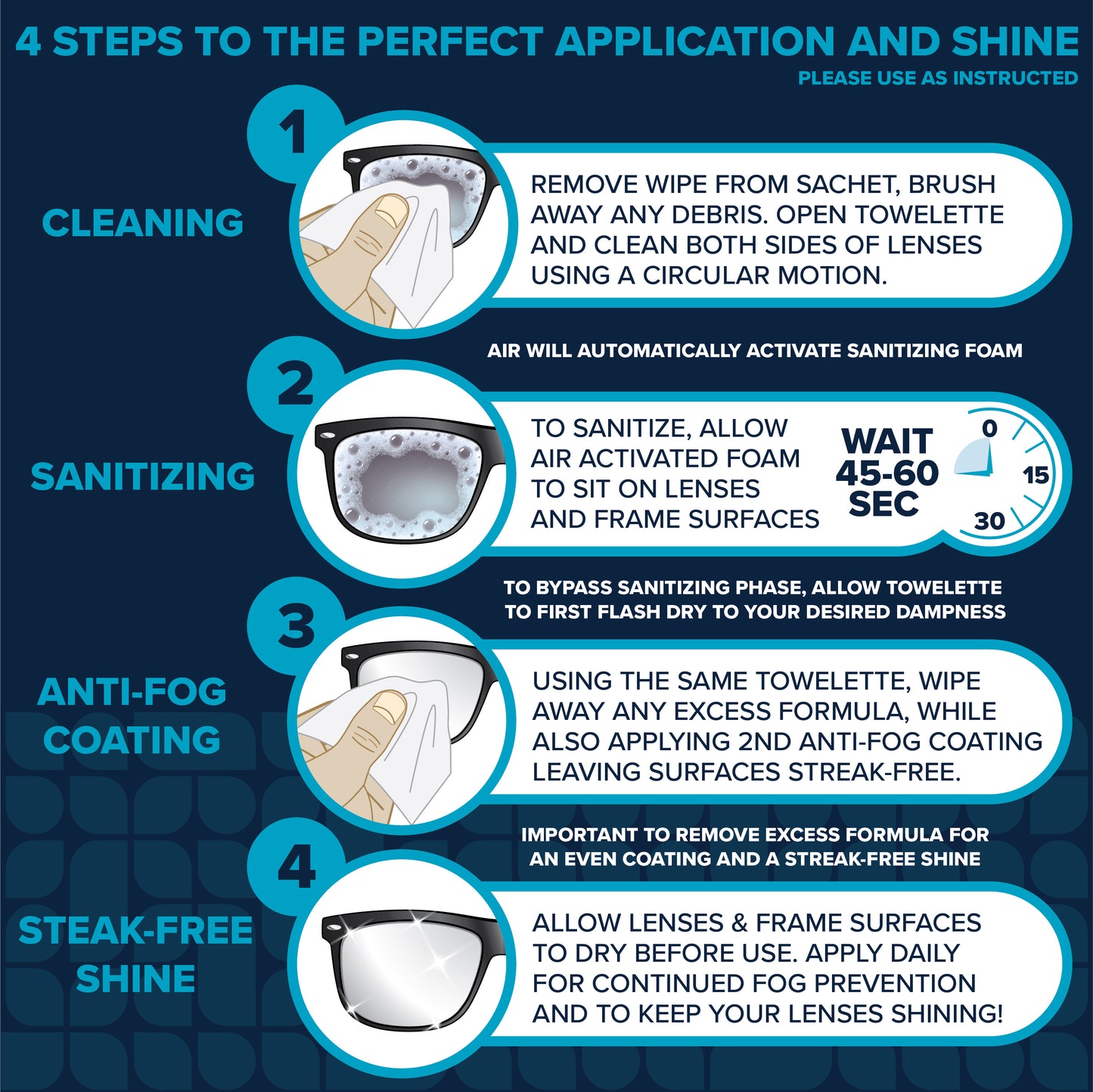 4 STEPS TO THE PERFECT APPLICATION AND SHINE

PLEASE USE AS INSTRUCTED

1

CLEANING

REMOVE WIPE FROM SACHET, BRUSH AWAY ANY DEBRIS. OPEN TOWELETTE AND CLEAN BOTH SIDES OF LENSES USING A CIRCULAR MOTION.

AIR WILL AUTOMATICALLY ACTIVATE SANITIZING FOAM

2

SANITIZING

TO SANITIZE, ALLOW AIR ACTIVATED FOAM TO SIT ON LENSES AND FRAME SURFACES

WAIT 45-60 SEC

0

15

30

TO BYPASS SANITIZING PHASE, ALLOW TOWELETTE TO FIRST FLASH DRY TO YOUR DESIRED DAMPNESS

3

ANTI-FOG COATING

USING THE SAME TOWELETTE, WIPE AWAY ANY EXCESS FORMULA, WHILE ALSO APPLYING 2ND ANTI-FOG COATING LEAVING SURFACES STREAK-FREE.

IMPORTANT TO REMOVE EXCESS FORMULA FOR AN EVEN COATING AND A STREAK-FREE SHINE

4

STEAK-FREE SHINE

ALLOW LENSES & FRAME SURFACES TO DRY BEFORE USE. APPLY DAILY FOR CONTINUED FOG PREVENTION AND TO KEEP YOUR LENSES SHINING!